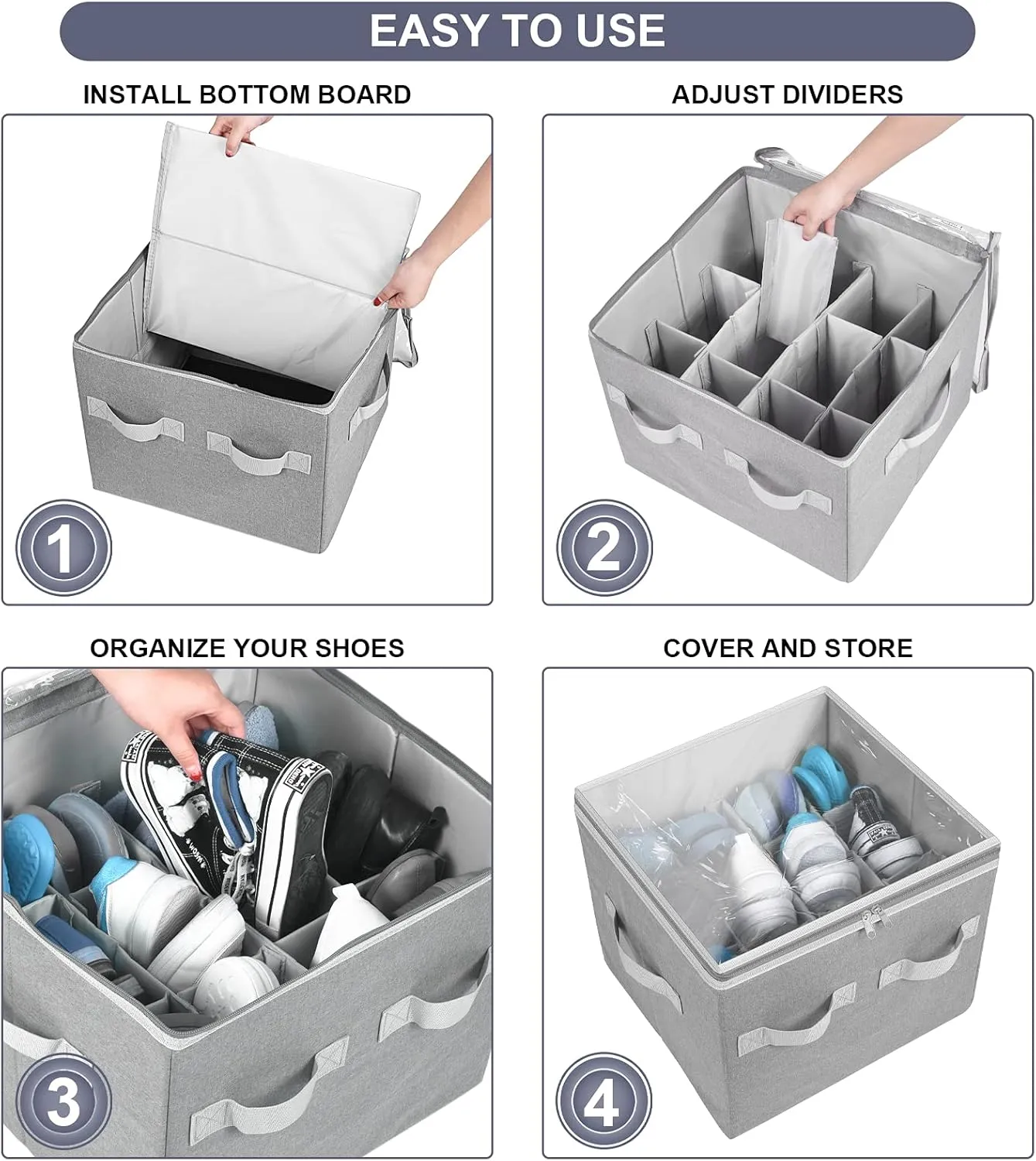 EASY TO USE

INSTALL BOTTOM BOARD

1

ADJUST DIVIDERS

2

ORGANIZE YOUR SHOES

3

COVER AND STORE

4